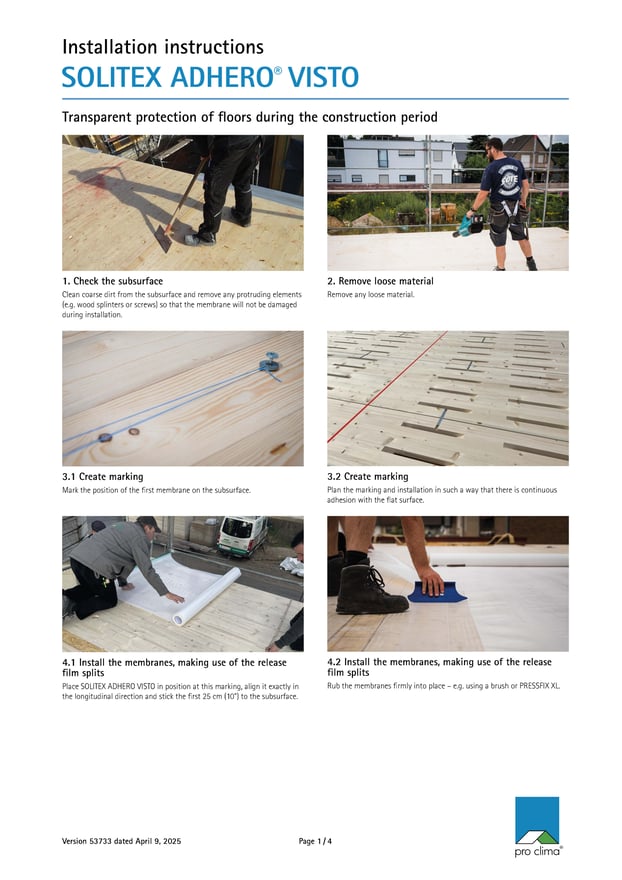 Installation instructions
SOLITEX ADHERO® VISTO

Transparent protection of floors during the construction period

1. Check the subsurface
Clean coarse dirt from the subsurface and remove any protruding elements (e.g. wood splinters or screws) so that the membrane will not be damaged during installation.

2. Remove loose material
Remove any loose material.

3.1 Create marking
Mark the position of the first membrane on the subsurface.

3.2 Create marking
Plan the marking and installation in such a way that there is continuous adhesion with the flat surface.

4.1 Install the membranes, making use of the release film splits
Place SOLITEX ADHERO VISTO in position at this marking, align it exactly in the longitudinal direction and stick the first 25 cm (10") to the subsurface.

4.2 Install the membranes, making use of the release film splits
Rub the membranes firmly into place – e.g. using a brush or PRESSFIX XL.

Version 53733 dated April 9, 2025

Page 1 / 4

pro clima®